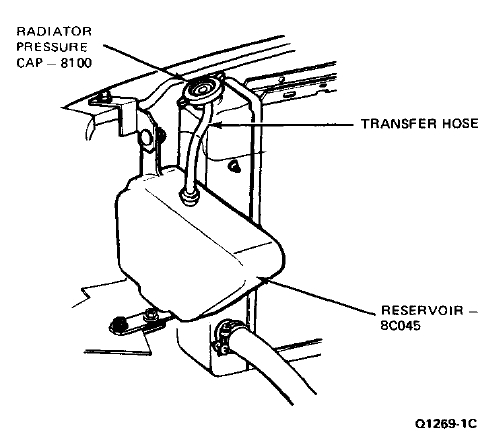 RADIATOR PRESSURE CAP — 8100

TRANSFER HOSE

RESERVOIR — 8C045

Q1269-1C