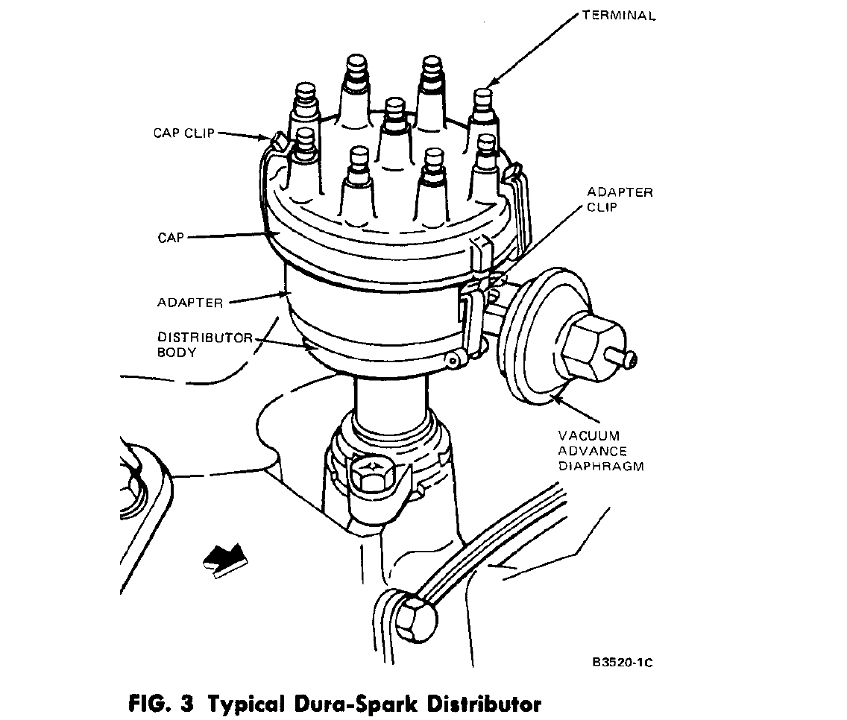 TERMINAL

CAP CLIP

ADAPTER CLIP

CAP

ADAPTER

DISTRIBUTOR BODY

VACUUM ADVANCE DIAPHRAGM

B3520-1C

FIG. 3 Typical Dura-Spark Distributor