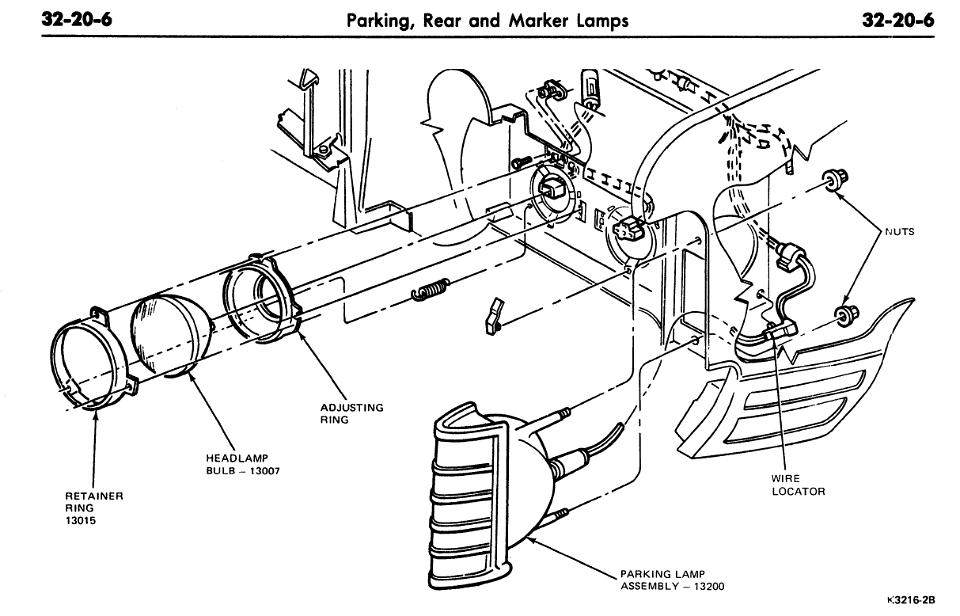 32-20-6 Parking, Rear and Marker Lamps 32-20-6

NUTS

ADJUSTING RING

HEADLAMP BULB – 13007

RETAINER RING 13015

WIRE LOCATOR

PARKING LAMP ASSEMBLY – 13200

K3216-2B