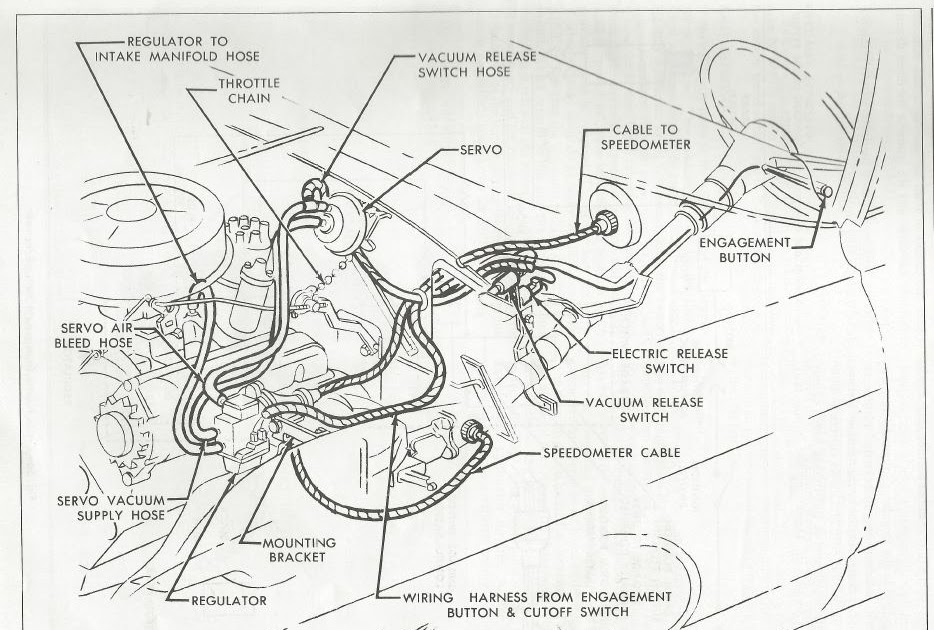 REGULATOR TO INTAKE MANIFOLD HOSE

THROTTLE CHAIN

VACUUM RELEASE SWITCH HOSE

SERVO

CABLE TO SPEEDOMETER

ENGAGEMENT BUTTON

SERVO AIR BLEED HOSE

ELECTRIC RELEASE SWITCH

VACUUM RELEASE SWITCH

SPEEDOMETER CABLE

SERVO VACUUM SUPPLY HOSE

MOUNTING BRACKET

REGULATOR

WIRING HARNESS FROM ENGAGEMENT BUTTON & CUTOFF SWITCH