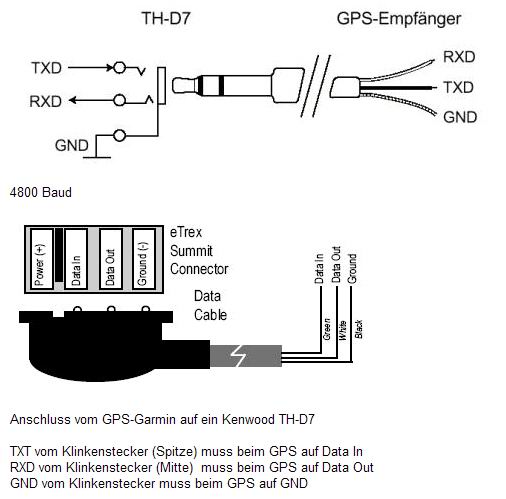 TH-D7

GPS-Empfänger

TXD

RXD

GND

RXD

TXD

GND

4800 Baud

Power (+)

Data In

Data Out

Ground (-)

eTrex Summit Connector

Data Cable

Data In

Data Out

Ground

Green

White

Black

Anschluss vom GPS-Garmin auf ein Kenwood TH-D7

TXT vom Klinkenstecker (Spitze) muss beim GPS auf Data In
RXD vom Klinkenstecker (Mitte) muss beim GPS auf Data Out
GND vom Klinkenstecker muss beim GPS auf GND